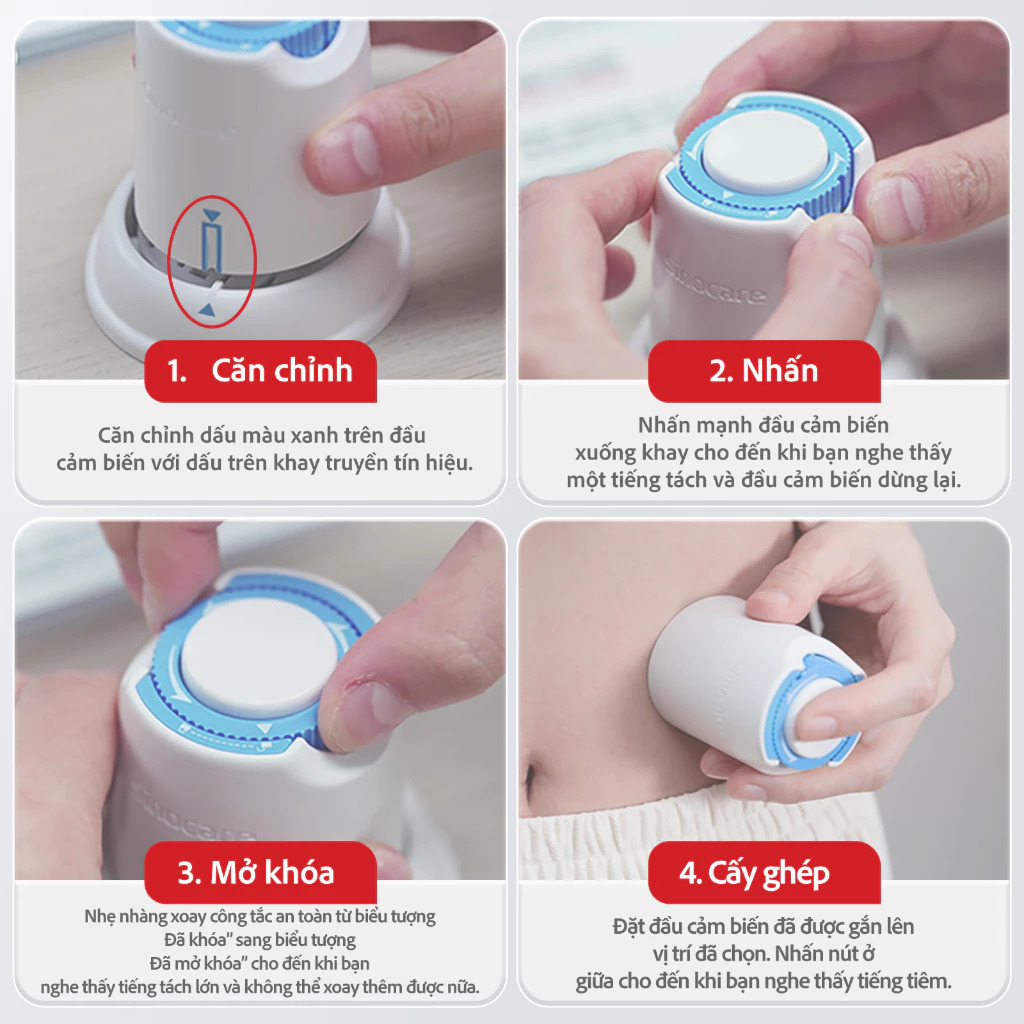 1. Căn chỉnh

Căn chỉnh dấu màu xanh trên đầu cảm biến với dấu trên khay truyền tín hiệu.

2. Nhấn

Nhấn mạnh đầu cảm biến xuống khay cho đến khi bạn nghe thấy một tiếng tách và đầu cảm biến dừng lại.

3. Mở khóa

Nhẹ nhàng xoay công tắc an toàn từ biểu tượng Đã khóa" sang biểu tượng Đã mở khóa" cho đến khi bạn nghe thấy tiếng tách lớn và không thể xoay thêm được nữa.

4. Cấy ghép

Đặt đầu cảm biến đã được gắn lên vị trí đã chọn. Nhấn nút ở giữa cho đến khi bạn nghe thấy tiếng tiêm.