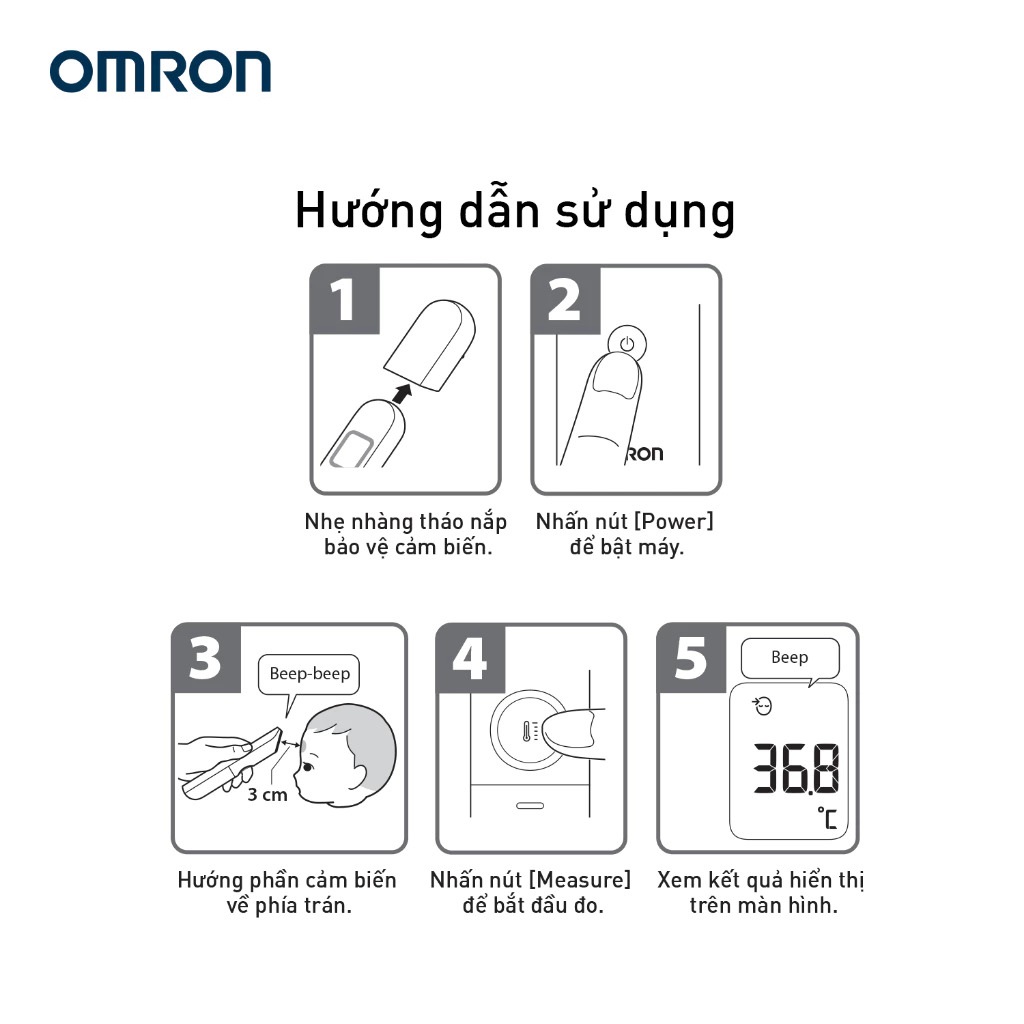 OMRON

Hướng dẫn sử dụng

1

Nhẹ nhàng tháo nắp bảo vệ cảm biến.

2

RON

Nhấn nút [Power] để bật máy.

3

Beep-beep

3 cm

Hướng phần cảm biến về phía trán.

4

Nhấn nút [Measure] để bắt đầu đo.

5

Beep

36.8

°C

Xem kết quả hiển thị trên màn hình.